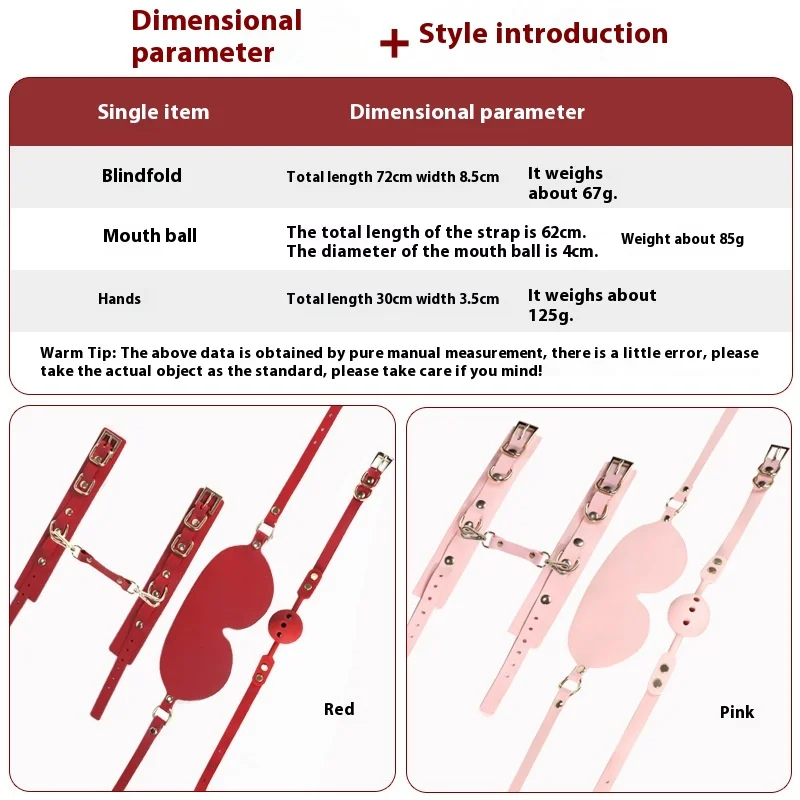 Dimensional parameter + Style introduction

| Single item | Dimensional parameter | |
|---|---|---|
| Blindfold | Total length 72cm width 8.5cm | It weighs about 67g. |
| Mouth ball | The total length of the strap is 62cm. The diameter of the mouth ball is 4cm. | Weight about 85g |
| Hands | Total length 30cm width 3.5cm | It weighs about 125g. |

Warm Tip: The above data is obtained by pure manual measurement, there is a little error, please take the actual object as the standard, please take care if you mind!

Red

Pink