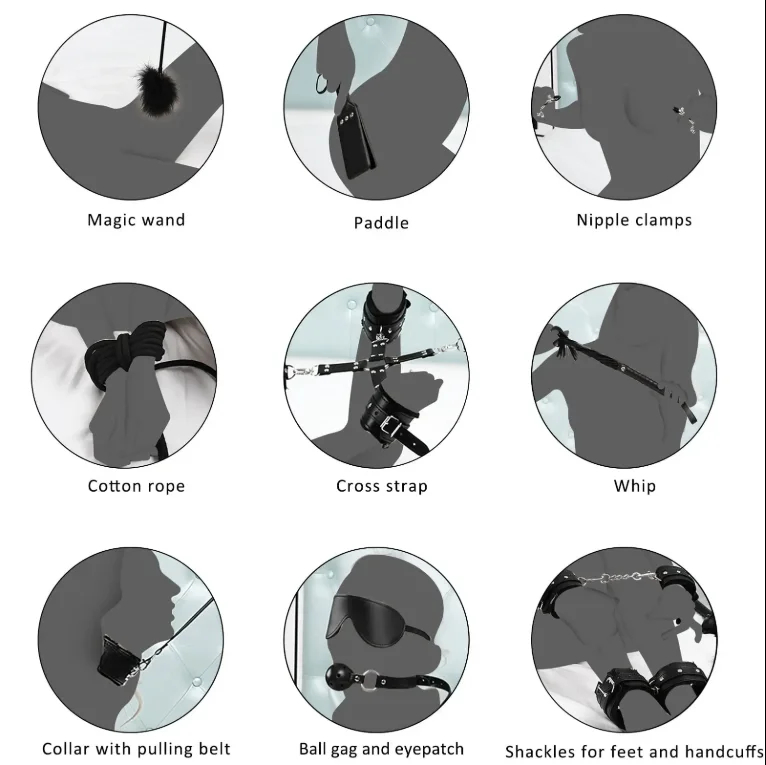 Magic wand

Paddle

Nipple clamps

Cotton rope

Cross strap

Whip

Collar with pulling belt

Ball gag and eyepatch

Shackles for feet and handcuffs